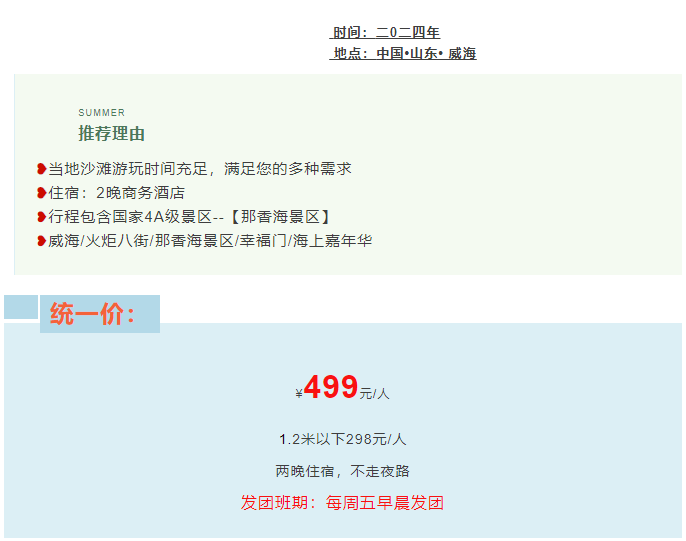 时间：二0二四年
地点：中国•山东• 威海

SUMMER
推荐理由

当地沙滩游玩时间充足，满足您的多种需求
住宿：2晚商务酒店
行程包含国家4A级景区--【那香海景区】
威海/火炬八街/那香海景区/幸福门/海上嘉年华

统一价：

¥499元/人

1.2米以下298元/人

两晚住宿，不走夜路

发团班期：每周五早晨发团